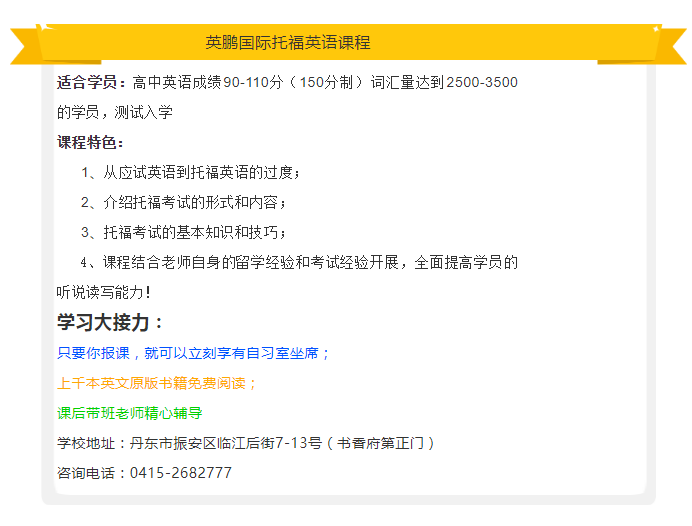 英鹏国际托福英语课程

适合学员：高中英语成绩90-110分（150分制）词汇量达到2500-3500的学员，测试入学

课程特色：

1、从应试英语到托福英语的过度；

2、介绍托福考试的形式和内容；

3、托福考试的基本知识和技巧；

4、课程结合老师自身的留学经验和考试经验开展，全面提高学员的听说读写能力！

学习大接力：

只要你报课，就可以立刻享有自习室坐席；

上千本英文原版书籍免费阅读；

课后带班老师精心辅导

学校地址：丹东市振安区临江后街7-13号（书香府第正门）

咨询电话：0415-2682777